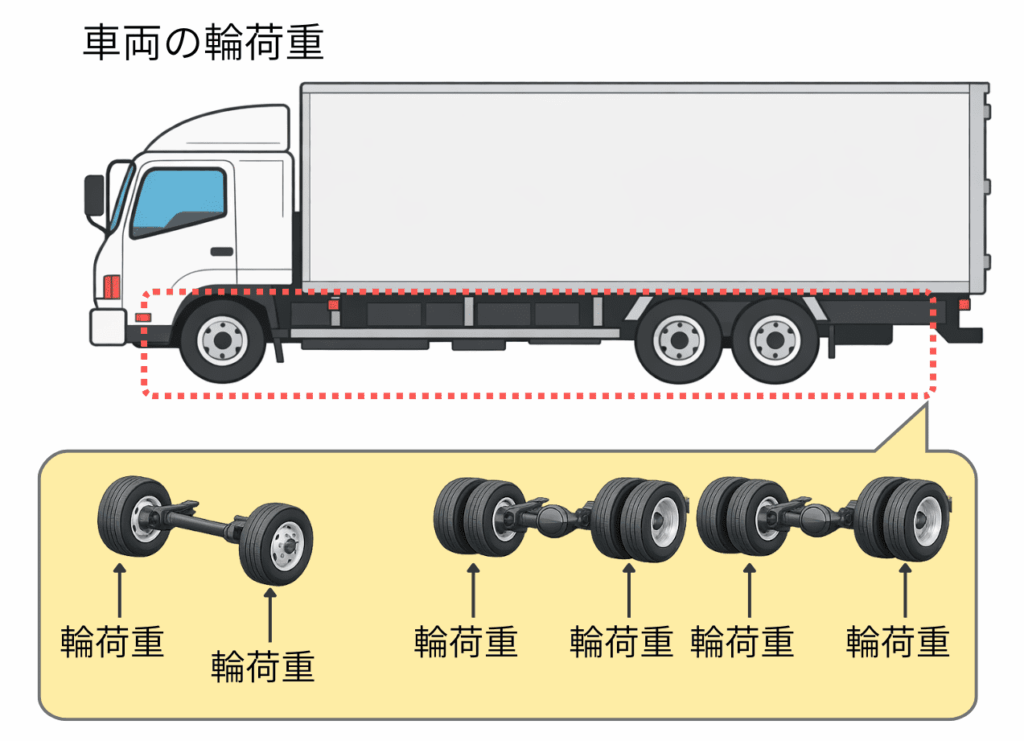 車両の輪荷重

輪荷重

輪荷重

輪荷重

輪荷重

輪荷重

輪荷重